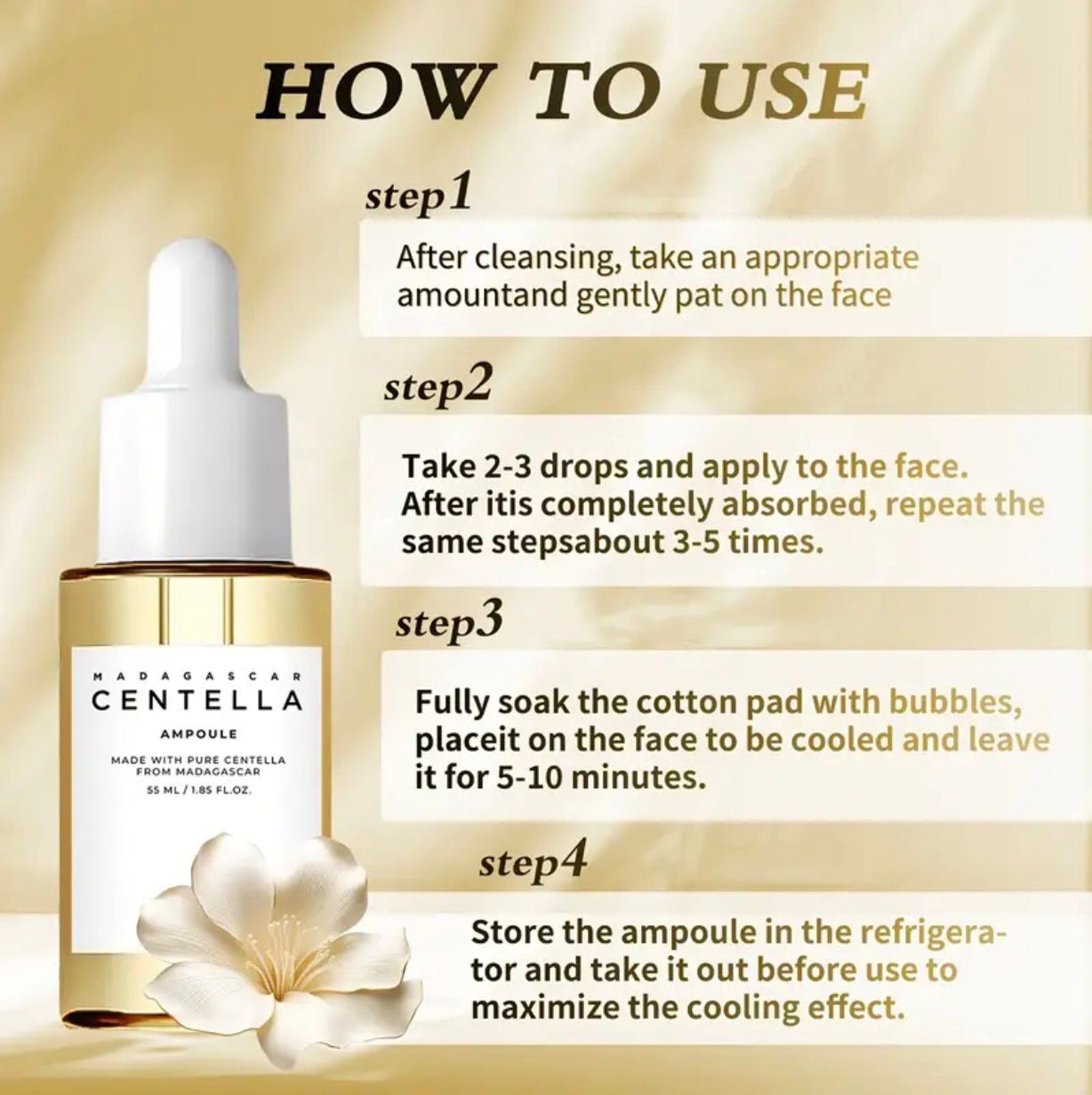 HOW TO USE

step1

After cleansing, take an appropriate amountand gently pat on the face

step2

Take 2-3 drops and apply to the face. After itis completely absorbed, repeat the same stepsabout 3-5 times.

step3

Fully soak the cotton pad with bubbles, placeit on the face to be cooled and leave it for 5-10 minutes.

step4

Store the ampoule in the refrigerator and take it out before use to maximize the cooling effect.

MADAGASCAR
CENTELLA
AMPOULE
MADE WITH PURE CENTELLA FROM MADAGASCAR
55 ML / 1.85 FL.OZ.