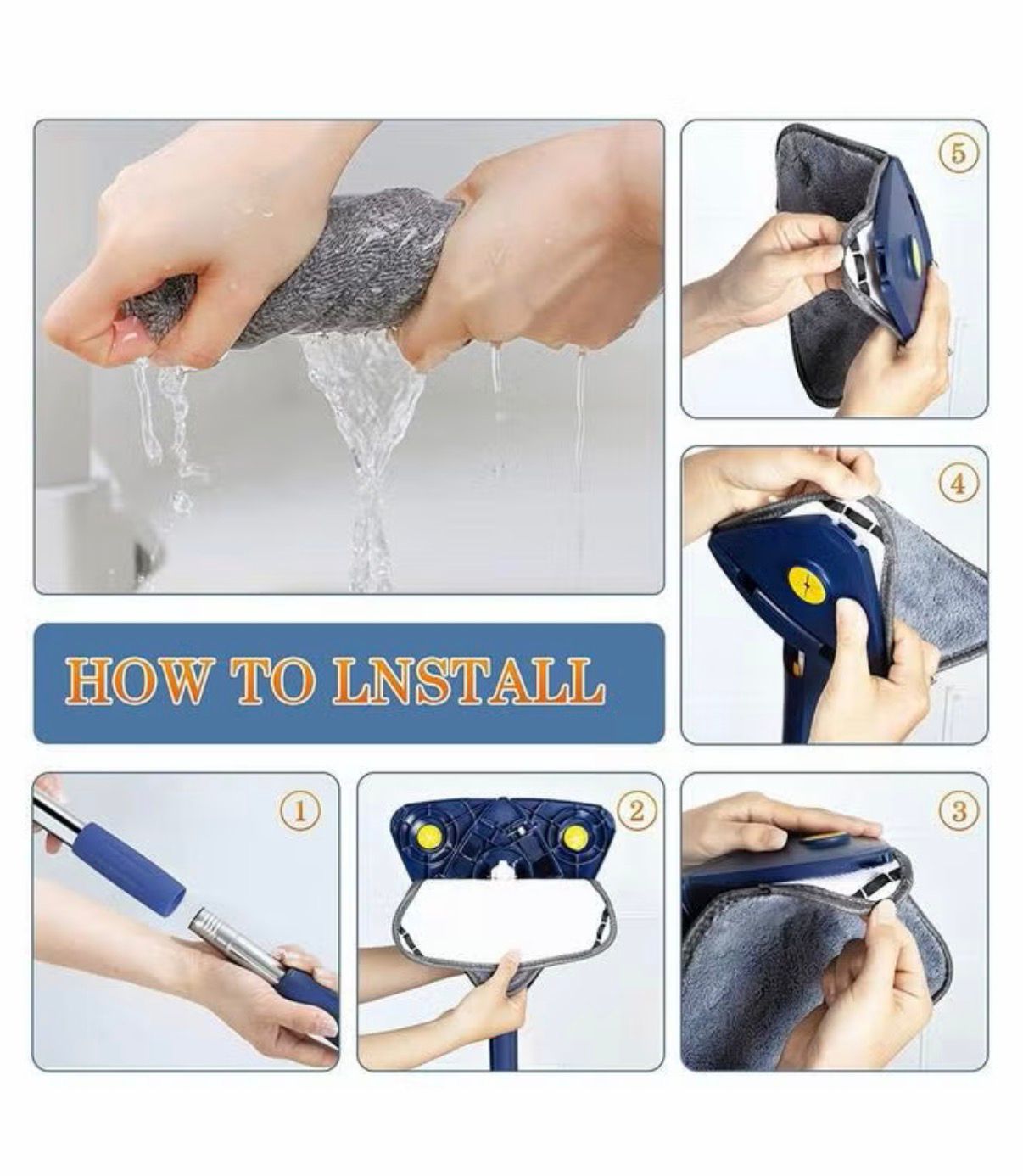 5

4

HOW TO LNSTALL

1

2

3