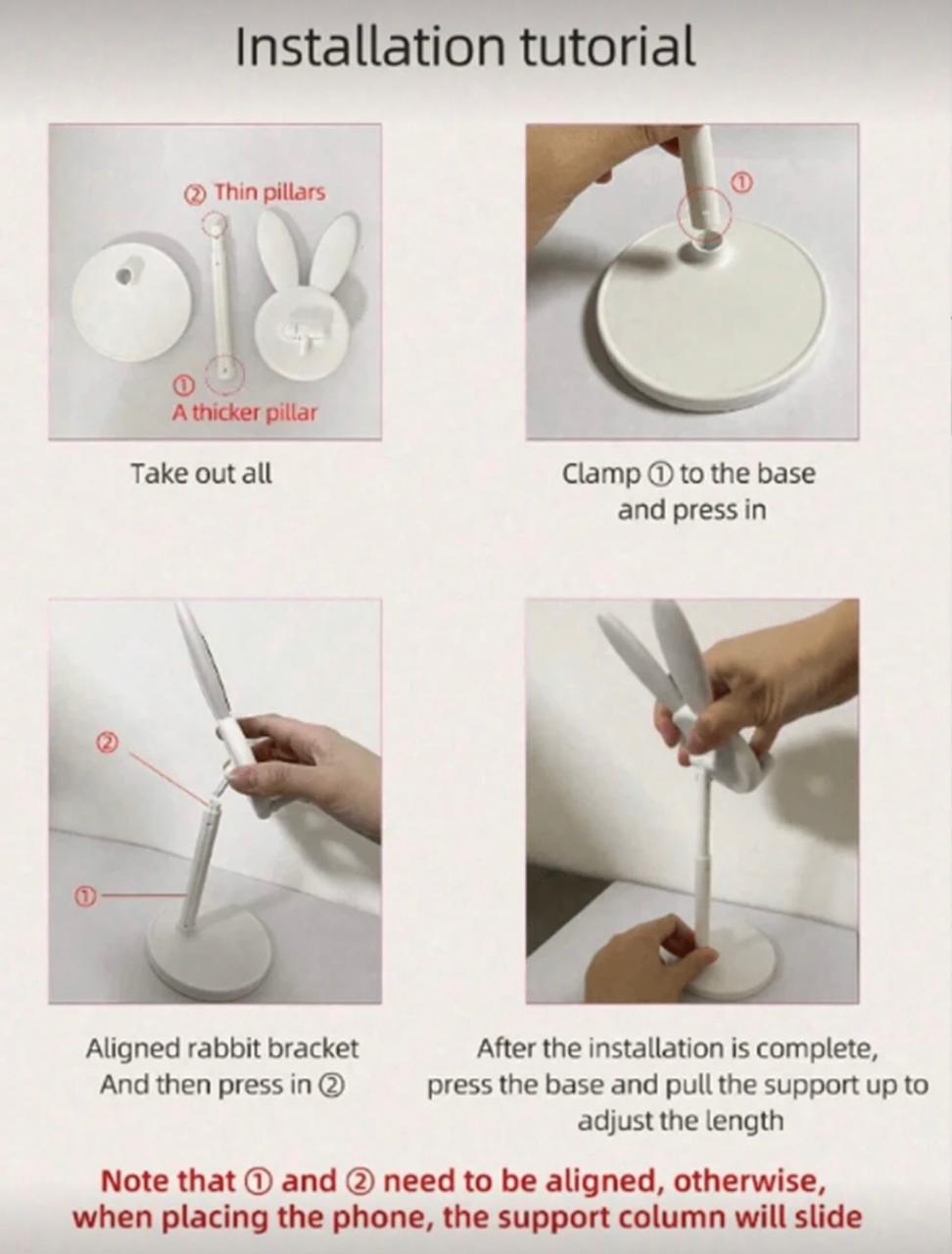 Installation tutorial

② Thin pillars

①
A thicker pillar

Take out all

①

Clamp ① to the base and press in

②

①

Aligned rabbit bracket
And then press in ②

After the installation is complete, press the base and pull the support up to adjust the length

Note that ① and ② need to be aligned, otherwise, when placing the phone, the support column will slide