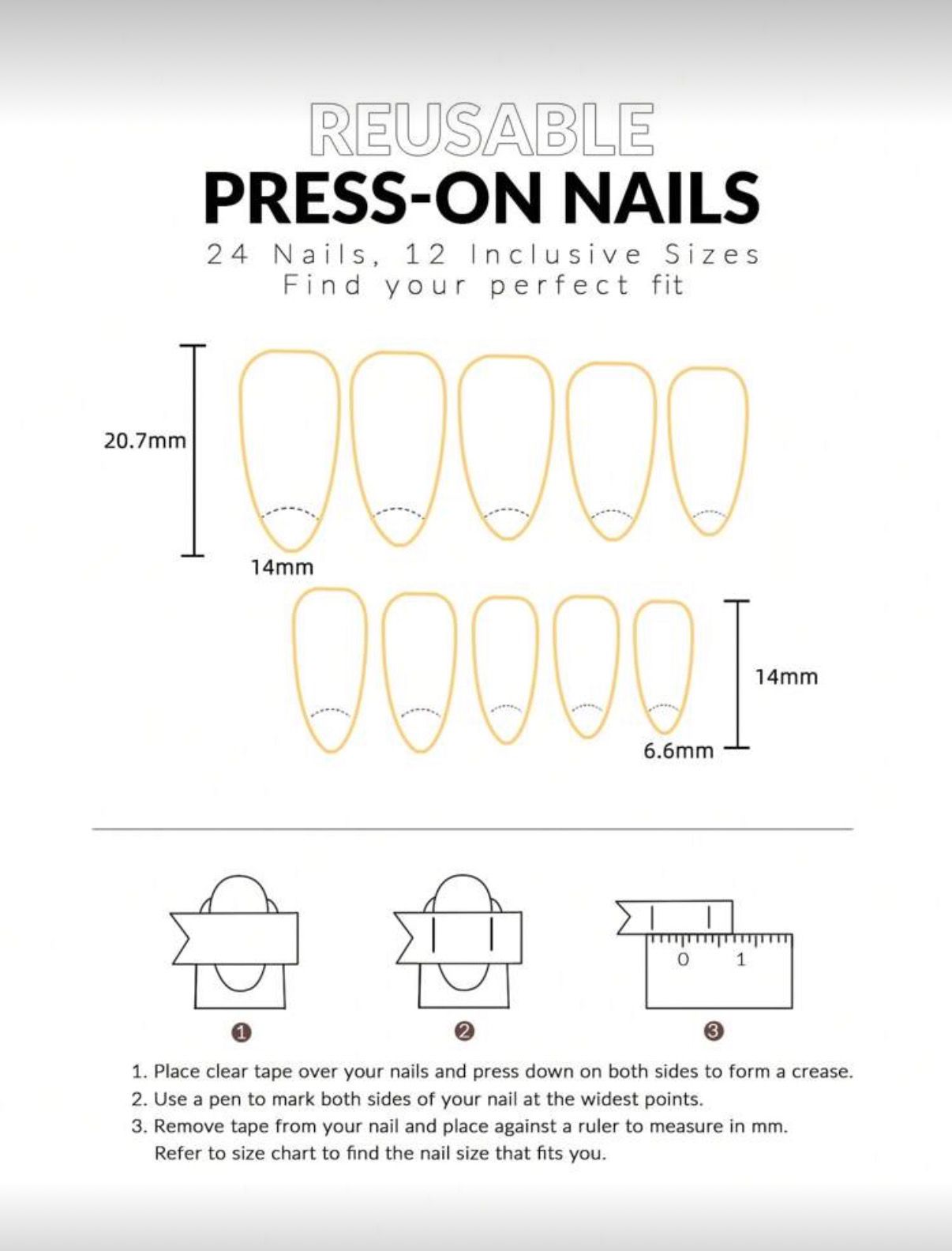 REUSABLE
PRESS-ON NAILS
24 Nails, 12 Inclusive Sizes
Find your perfect fit

20.7mm
14mm
14mm
6.6mm

0 1

1 2 3

1. Place clear tape over your nails and press down on both sides to form a crease.
2. Use a pen to mark both sides of your nail at the widest points.
3. Remove tape from your nail and place against a ruler to measure in mm. Refer to size chart to find the nail size that fits you.