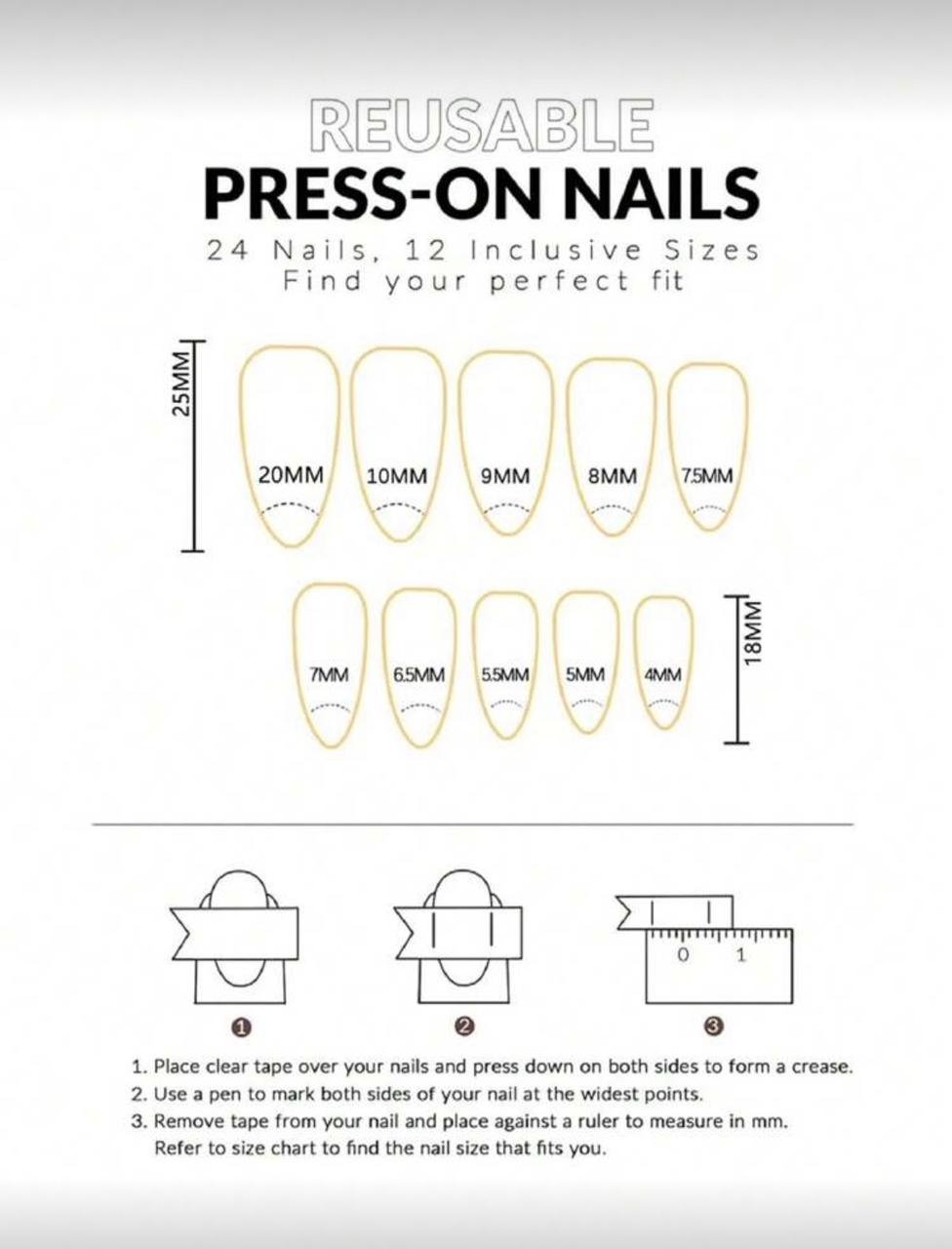 REUSABLE
PRESS-ON NAILS
24 Nails, 12 Inclusive Sizes
Find your perfect fit

25MM

20MM 10MM 9MM 8MM 7.5MM

7MM 6.5MM 5.5MM 5MM 4MM

18MM

0 1

1 2 3

1. Place clear tape over your nails and press down on both sides to form a crease.
2. Use a pen to mark both sides of your nail at the widest points.
3. Remove tape from your nail and place against a ruler to measure in mm. Refer to size chart to find the nail size that fits you.