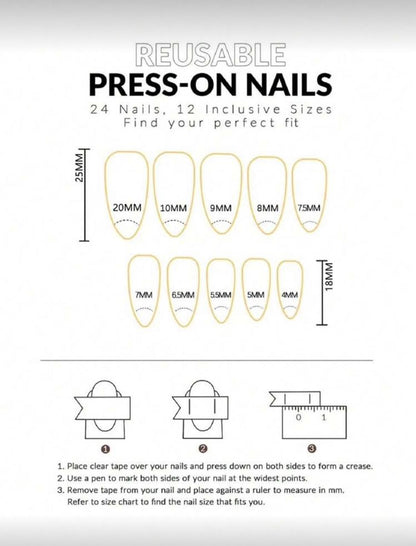 REUSABLE
PRESS-ON NAILS
24 Nails, 12 Inclusive Sizes
Find your perfect fit

25MM

20MM 10MM 9MM 8MM 7.5MM

7MM 6.5MM 5.5MM 5MM 4MM

18MM

0 1

❶ ❷ ❸

1. Place clear tape over your nails and press down on both sides to form a crease.
2. Use a pen to mark both sides of your nail at the widest points.
3. Remove tape from your nail and place against a ruler to measure in mm. Refer to size chart to find the nail size that fits you.