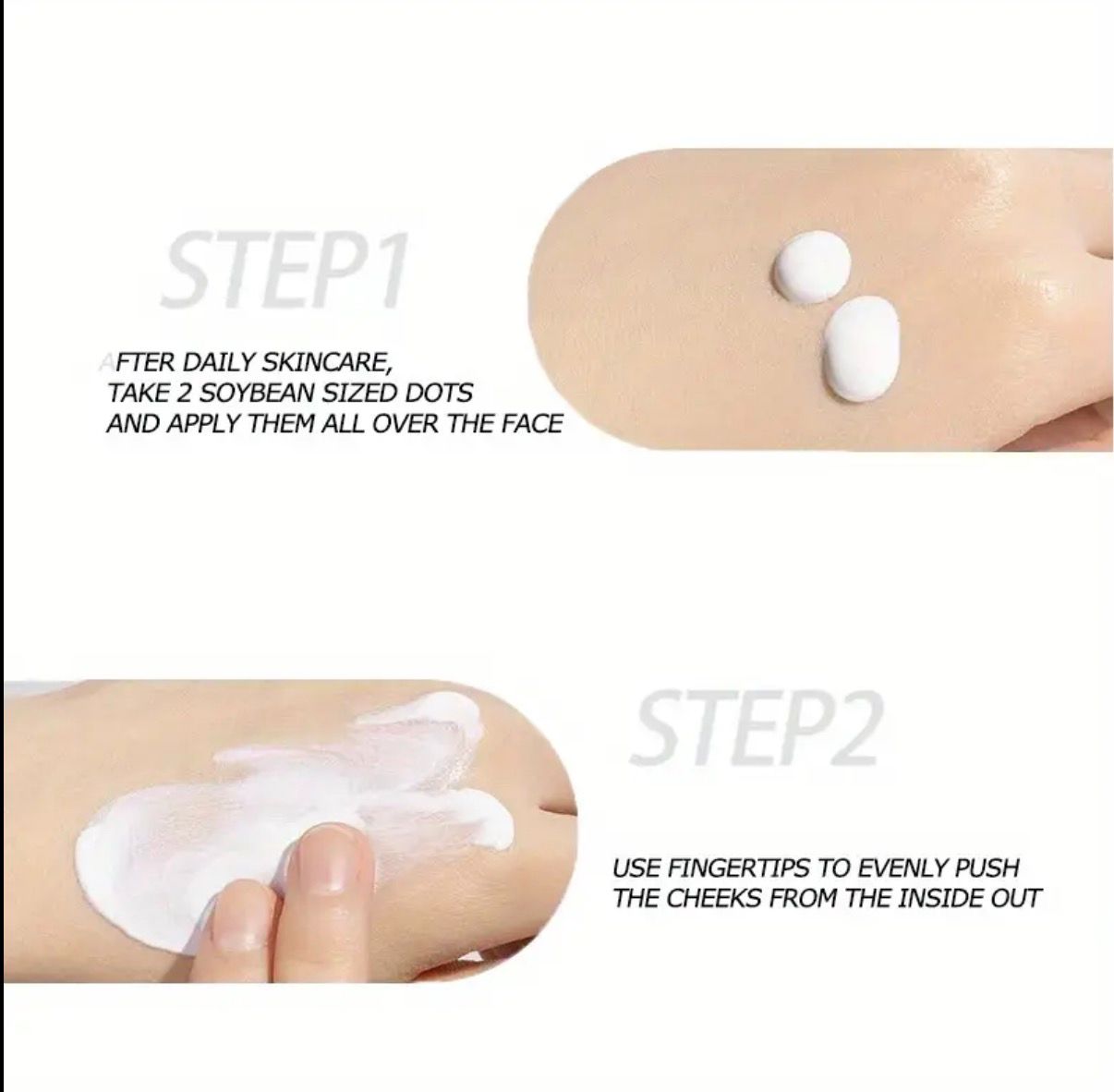 STEP1

AFTER DAILY SKINCARE, TAKE 2 SOYBEAN SIZED DOTS AND APPLY THEM ALL OVER THE FACE

STEP2

USE FINGERTIPS TO EVENLY PUSH THE CHEEKS FROM THE INSIDE OUT