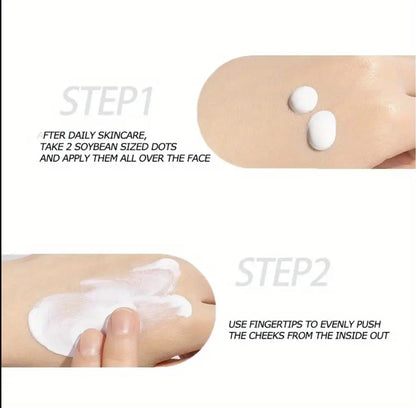 STEP1

FTER DAILY SKINCARE, TAKE 2 SOYBEAN SIZED DOTS AND APPLY THEM ALL OVER THE FACE

STEP2

USE FINGERTIPS TO EVENLY PUSH THE CHEEKS FROM THE INSIDE OUT