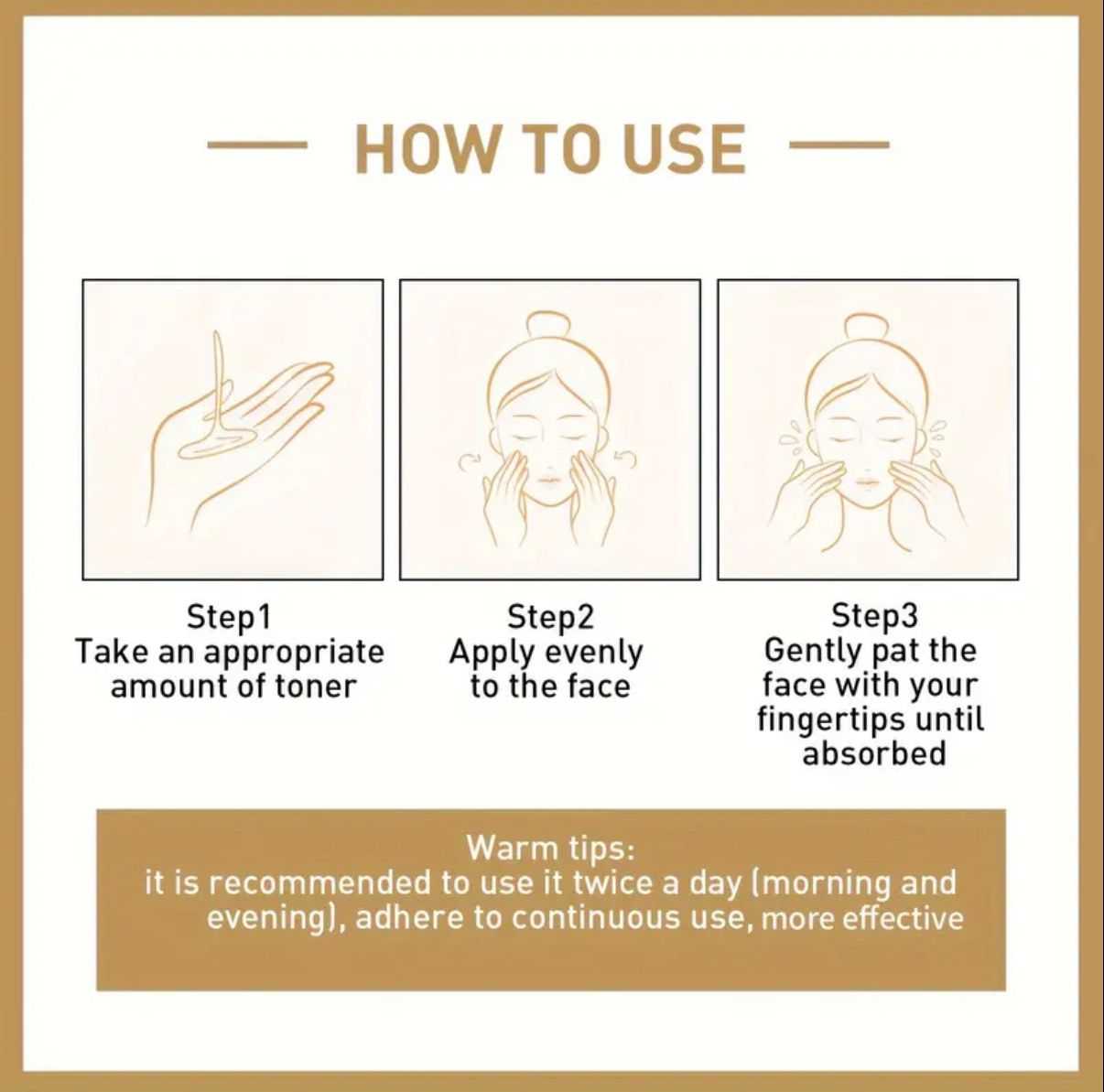 HOW TO USE

Step1
Take an appropriate amount of toner

Step2
Apply evenly to the face

Step3
Gently pat the face with your fingertips until absorbed

Warm tips:
it is recommended to use it twice a day (morning and evening), adhere to continuous use, more effective