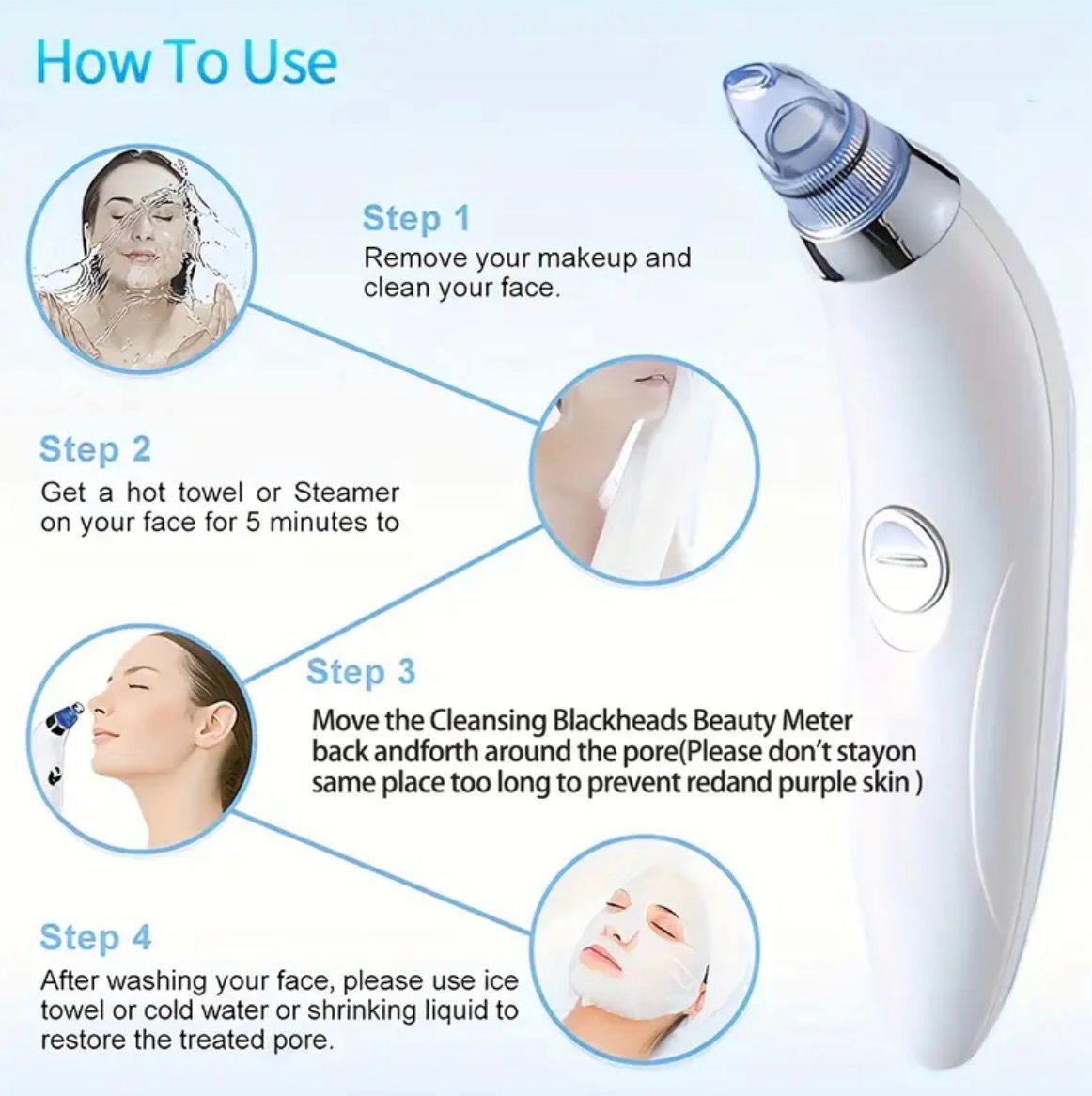 How To Use

Step 1
Remove your makeup and clean your face.

Step 2
Get a hot towel or Steamer on your face for 5 minutes to

Step 3
Move the Cleansing Blackheads Beauty Meter back andforth around the pore(Please don't stayon same place too long to prevent redand purple skin )

Step 4
After washing your face, please use ice towel or cold water or shrinking liquid to restore the treated pore.