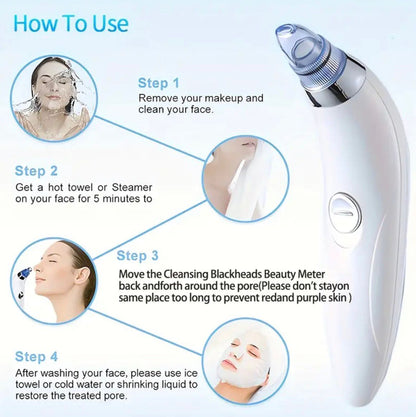 How To Use

Step 1
Remove your makeup and clean your face.

Step 2
Get a hot towel or Steamer on your face for 5 minutes to

Step 3
Move the Cleansing Blackheads Beauty Meter back andforth around the pore(Please don't stayon same place too long to prevent redand purple skin )

Step 4
After washing your face, please use ice towel or cold water or shrinking liquid to restore the treated pore.