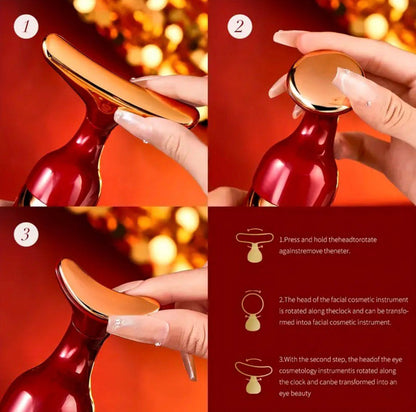 1

2

3

1.Press and hold theheadtorotate againstremove theneter.

2.The head of the facial cosmetic instrument is rotated along theclock and can be transformed intoa facial cosmetic instrument.

3.With the second step, the headof the eye cosmetology instrumentis rotated along the clock and canbe transformed into an eye beauty