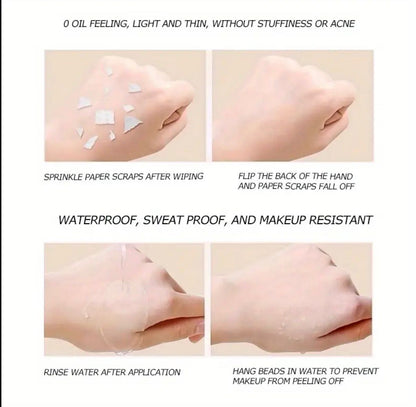 0 OIL FEELING, LIGHT AND THIN, WITHOUT STUFFINESS OR ACNE

SPRINKLE PAPER SCRAPS AFTER WIPING

FLIP THE BACK OF THE HAND AND PAPER SCRAPS FALL OFF

WATERPROOF, SWEAT PROOF, AND MAKEUP RESISTANT

RINSE WATER AFTER APPLICATION

HANG BEADS IN WATER TO PREVENT MAKEUP FROM PEELING OFF