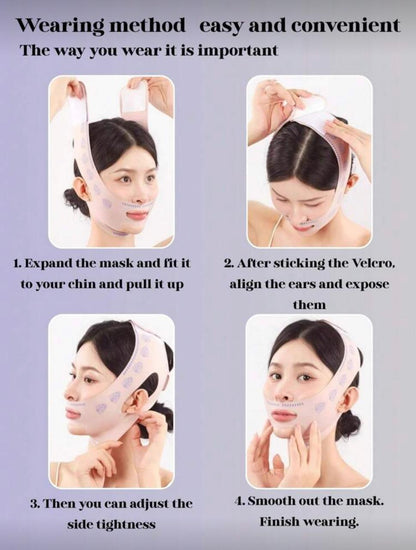 Wearing method easy and convenient
The way you wear it is important

1. Expand the mask and fit it to your chin and pull it up

2. After sticking the Velcro, align the ears and expose them

3. Then you can adjust the side tightness

4. Smooth out the mask. Finish wearing.