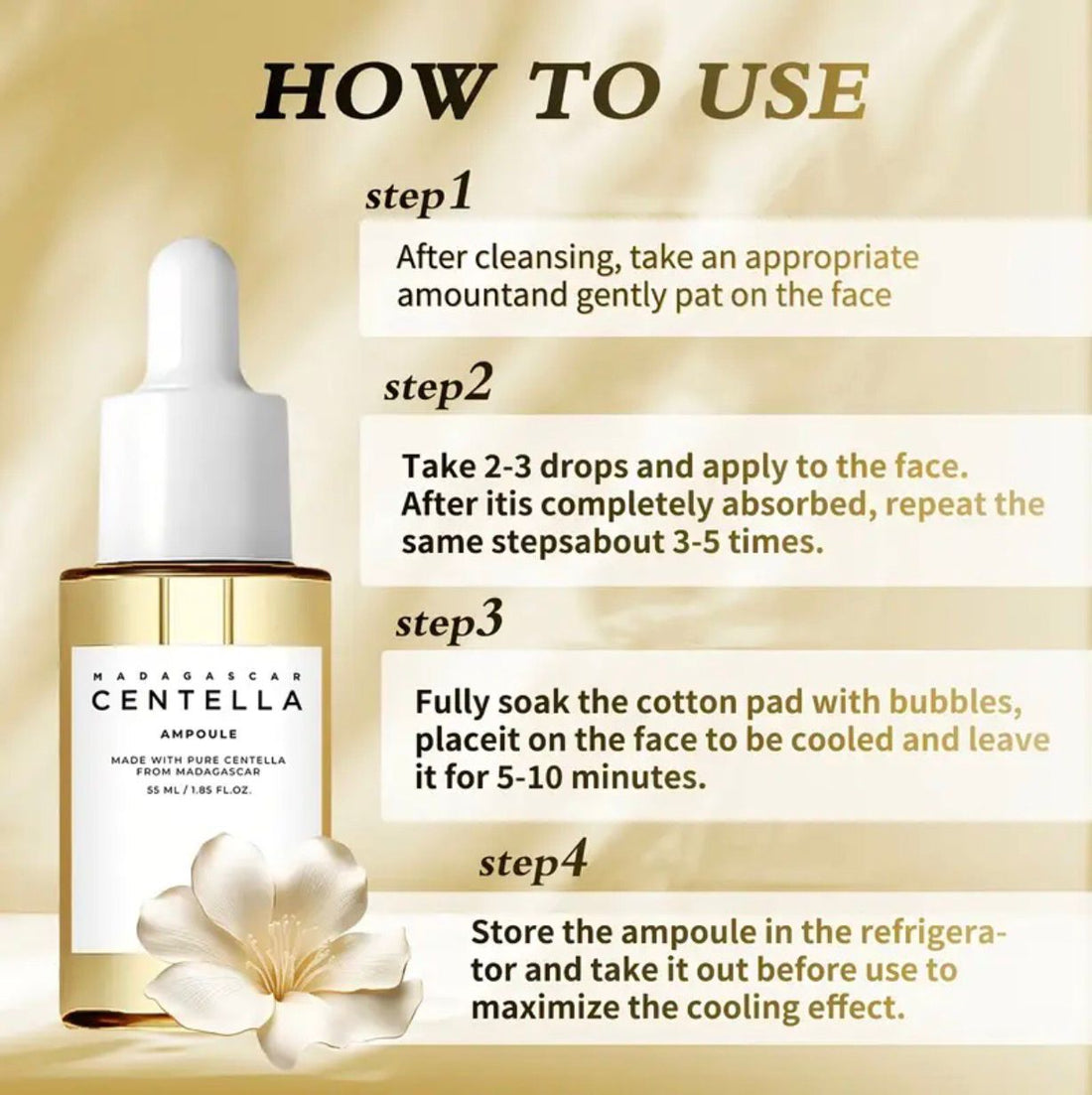 HOW TO USE

step1

After cleansing, take an appropriate amountand gently pat on the face

step2

Take 2-3 drops and apply to the face. After itis completely absorbed, repeat the same stepsabout 3-5 times.

step3

Fully soak the cotton pad with bubbles, placeit on the face to be cooled and leave it for 5-10 minutes.

step4

Store the ampoule in the refrigerator and take it out before use to maximize the cooling effect.

MADAGASCAR
CENTELLA
AMPOULE
MADE WITH PURE CENTELLA FROM MADAGASCAR
55 ML / 1.85 FL.OZ.