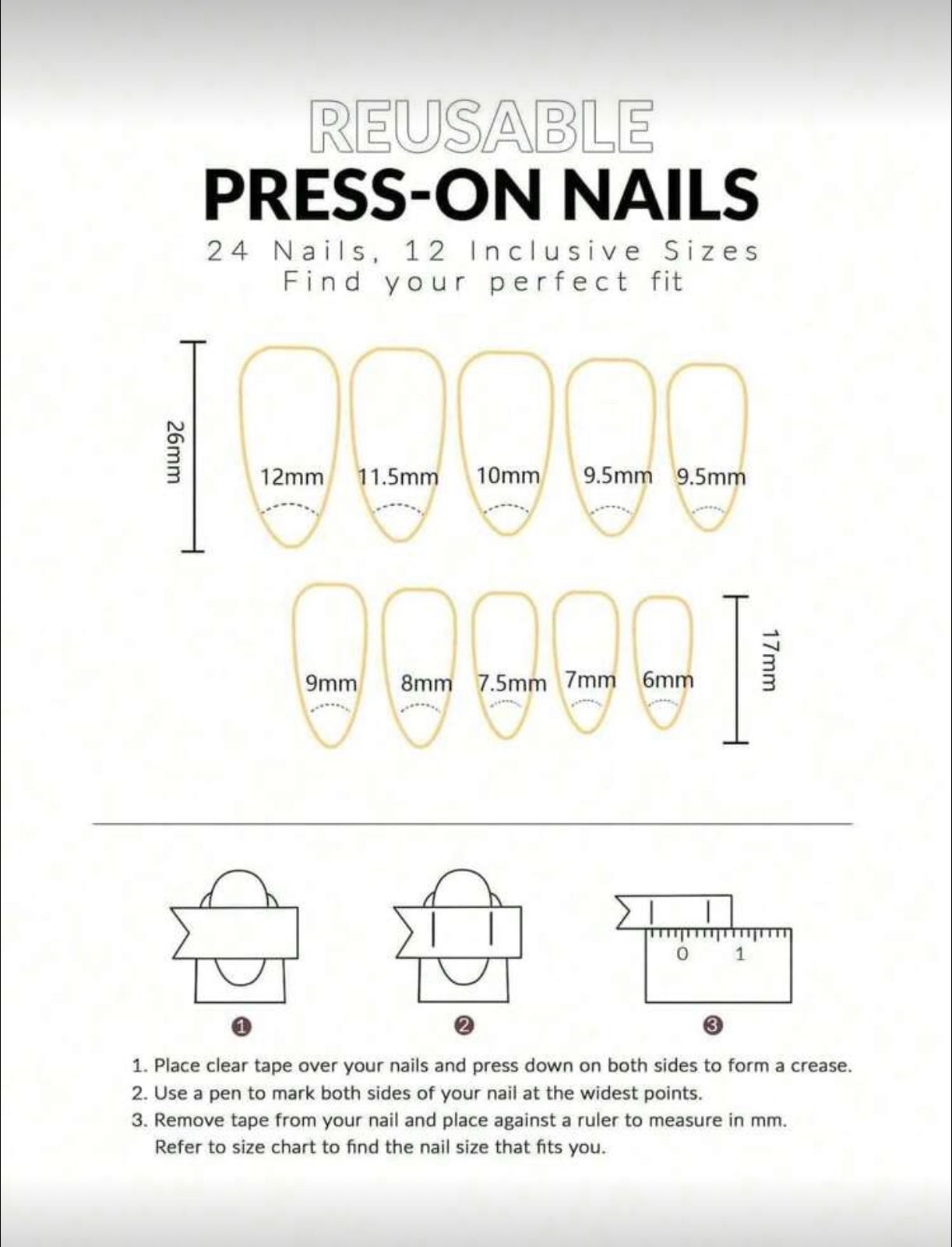 REUSABLE
PRESS-ON NAILS
24 Nails, 12 Inclusive Sizes
Find your perfect fit

26mm

12mm 11.5mm 10mm 9.5mm 9.5mm

9mm 8mm 7.5mm 7mm 6mm

17mm

0 1

1

2

3

1. Place clear tape over your nails and press down on both sides to form a crease.
2. Use a pen to mark both sides of your nail at the widest points.
3. Remove tape from your nail and place against a ruler to measure in mm. Refer to size chart to find the nail size that fits you.