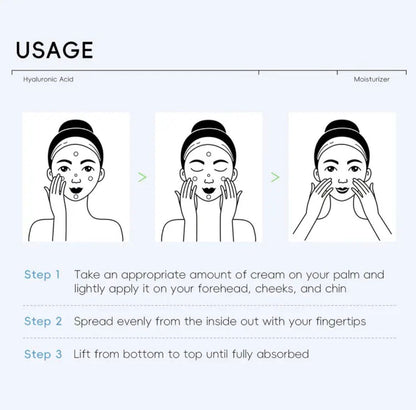 USAGE

Hyaluronic Acid

Moisturizer

>

>

Step 1 Take an appropriate amount of cream on your palm and lightly apply it on your forehead, cheeks, and chin

Step 2 Spread evenly from the inside out with your fingertips

Step 3 Lift from bottom to top until fully absorbed